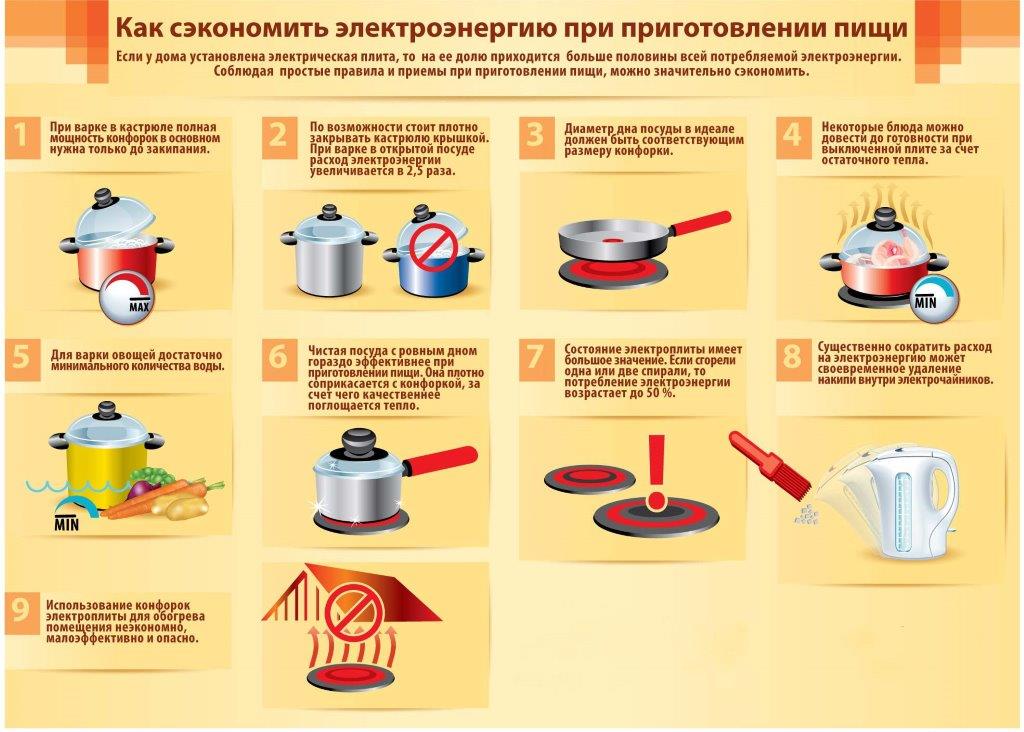 Как сэкономить электроэнергию при приготовлении пищи

Если у дома установлена электрическая плита, то на ее долю приходится больше половины всей потребляемой электроэнергии. Соблюдая простые правила и приемы при приготовлении пищи, можно значительно сэкономить.

1 При варке в кастрюле полная мощность конфорок в основном нужна только до закипания.

MAX

2 По возможности стоит плотно закрывать кастрюлю крышкой. При варке в открытой посуде расход электроэнергии увеличивается в 2,5 раза.

3 Диаметр дна посуды в идеале должен быть соответствующим размеру конфорки.

4 Некоторые блюда можно довести до готовности при выключенной плите за счет остаточного тепла.

MIN

5 Для варки овощей достаточно минимального количества воды.

MIN

6 Чистая посуда с ровным дном гораздо эффективнее при приготовлении пищи. Она плотно соприкасается с конфоркой, за счет чего качественнее поглощается тепло.

7 Состояние электроплиты имеет большое значение. Если сгорели одна или две спирали, то потребление электроэнергии возрастает до 50 %.

8 Существенно сократить расход на электроэнергию может своевременное удаление накипи внутри электрочайников.

9 Использование конфорок электроплиты для обогрева помещения неэкономно, малоэффективно и опасно.